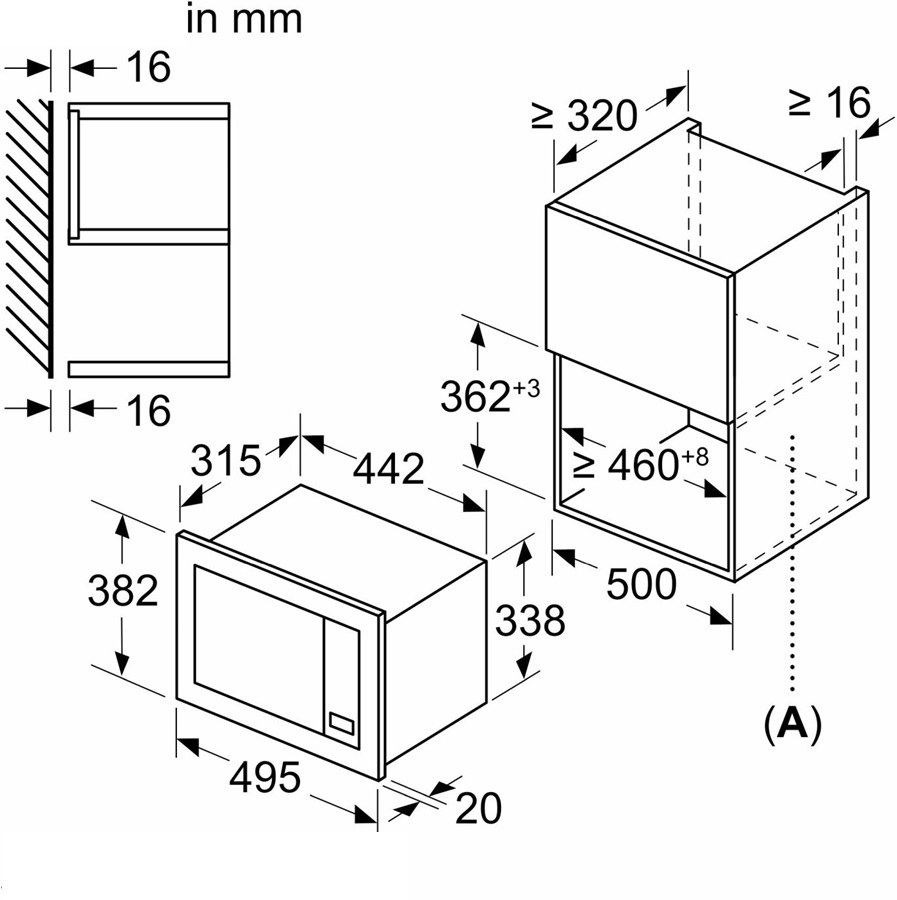 in mm

16

16

$\geq 320$

$\geq 16$

$362^{+3}$

$\geq 460^{+8}$

500

(A)

315

442

382

338

495

20