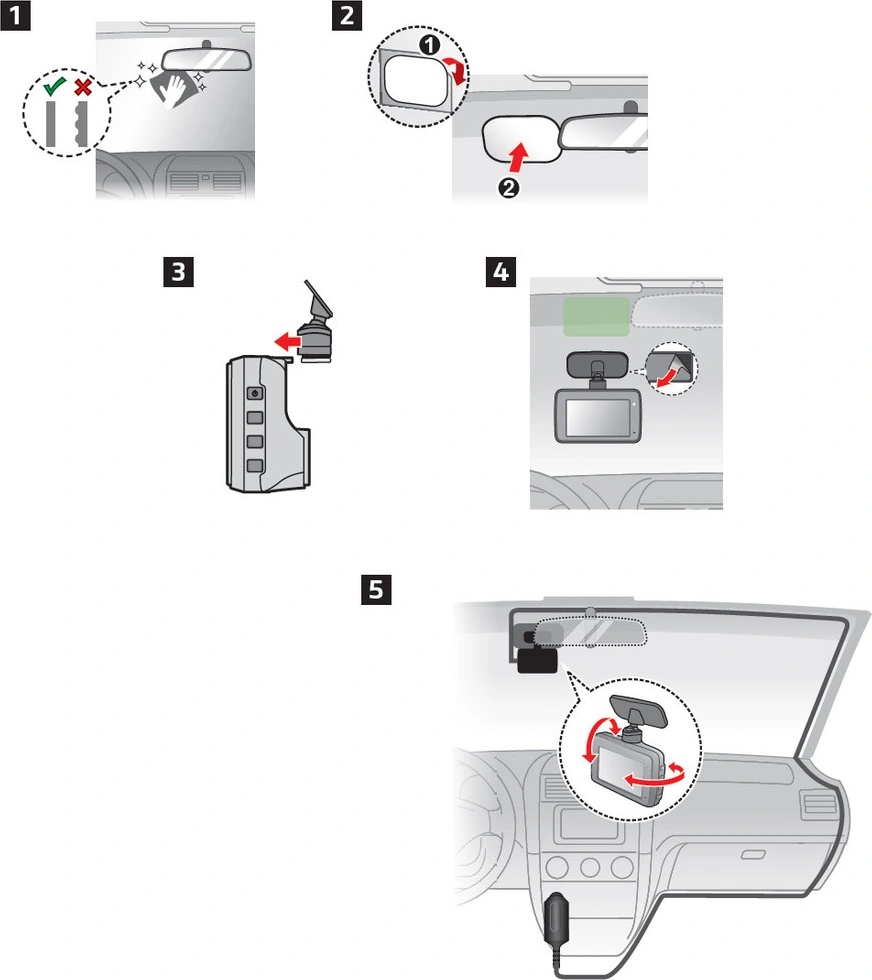 1

2

1

2

3

4

5