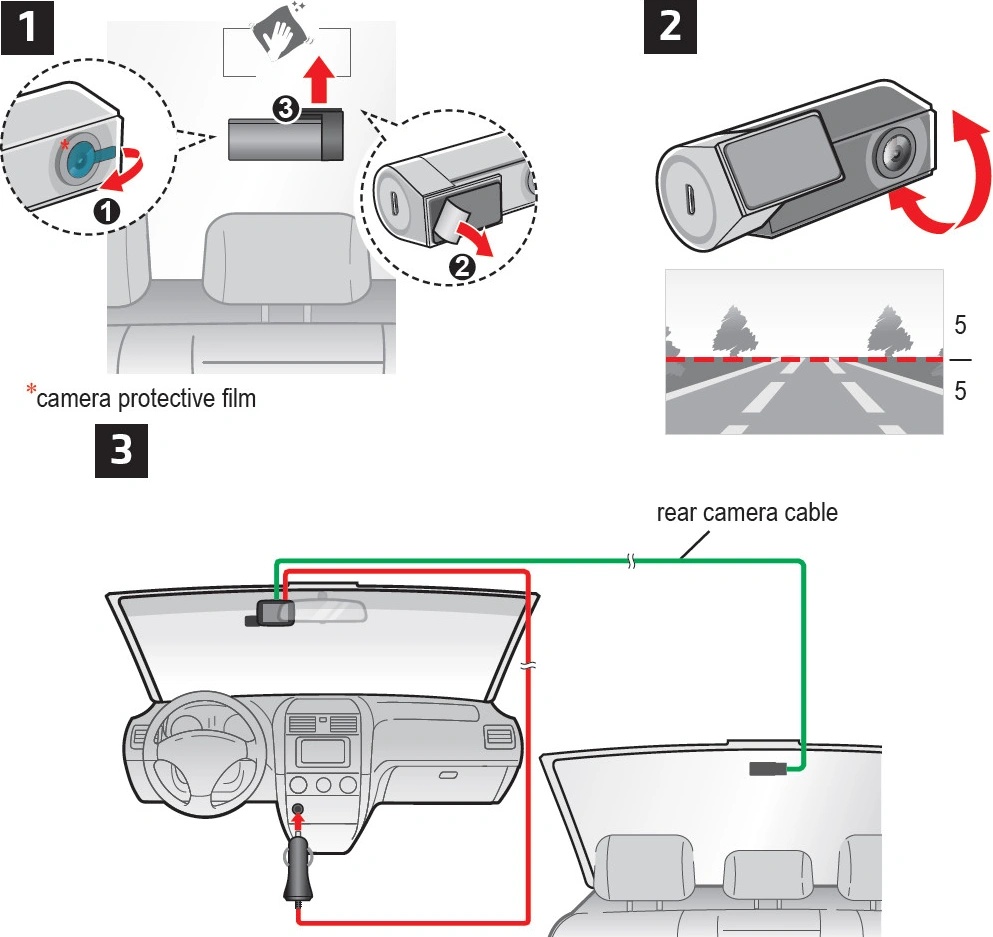 1

3

1

2

*camera protective film

2

5

5

3

rear camera cable