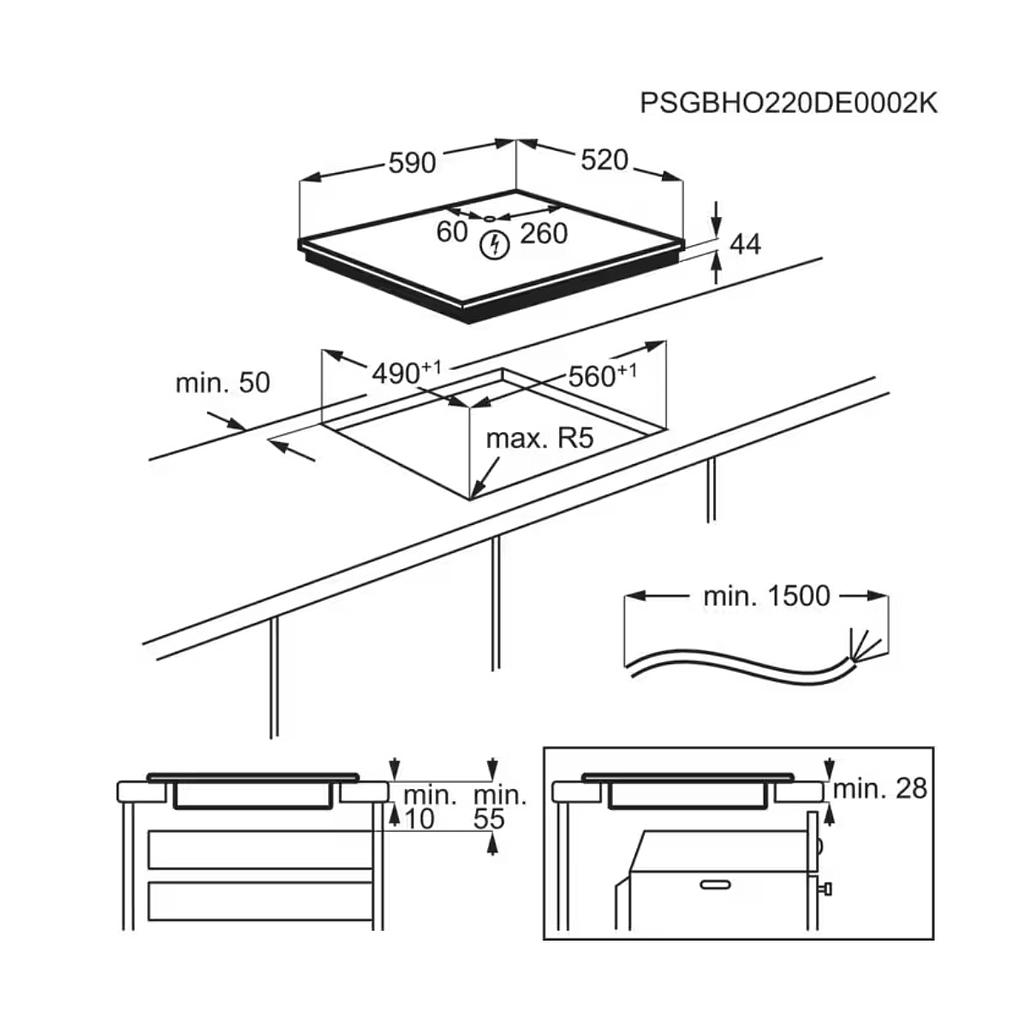 PSGBHO220DE0002K

590

520

60

260

44

min. 50

$490^{+1}$

$560^{+1}$

max. R5

min. 1500

min.
10

min.
55

min. 28