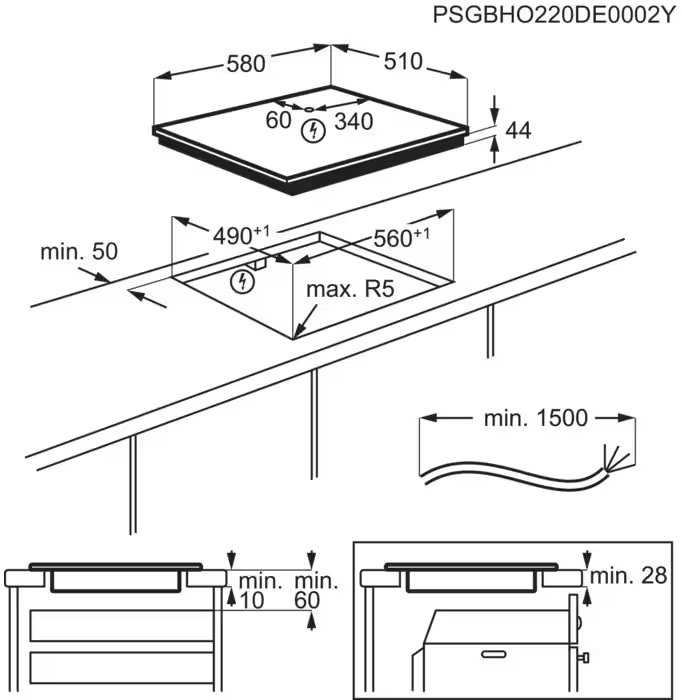 PSGBHO220DE0002Y

580

510

60

340

44

$490^{+1}$

$560^{+1}$

min. 50

max. R5

min. 1500

min.
10

min.
60

min. 28